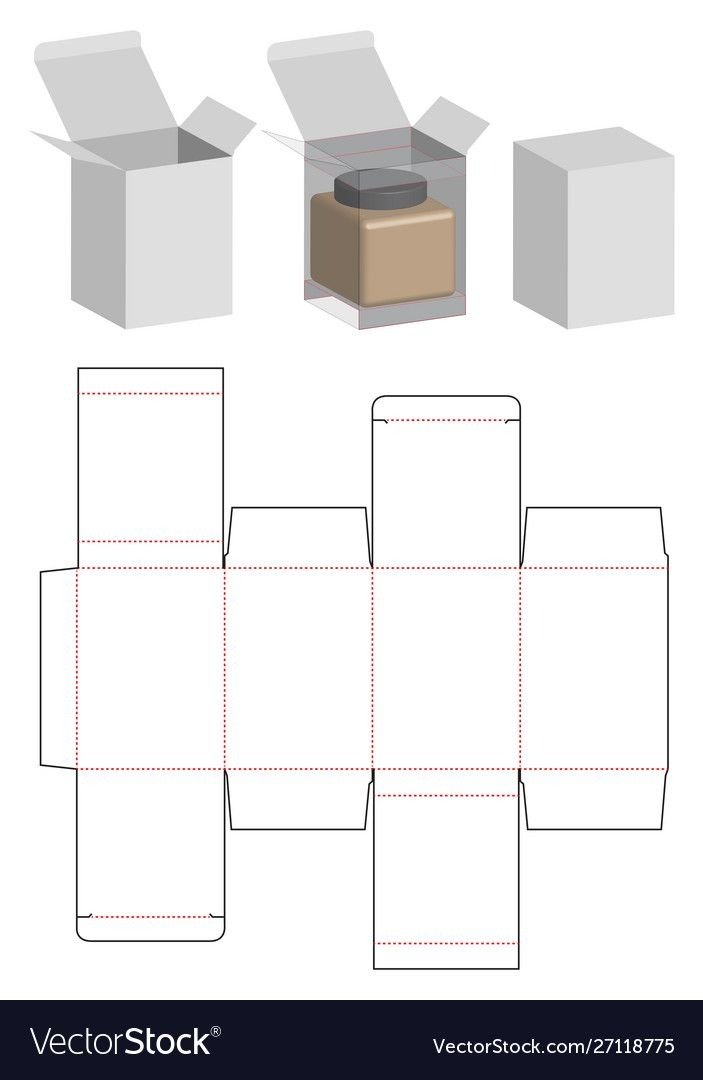 VectorStock®

VectorStock.com/27118775